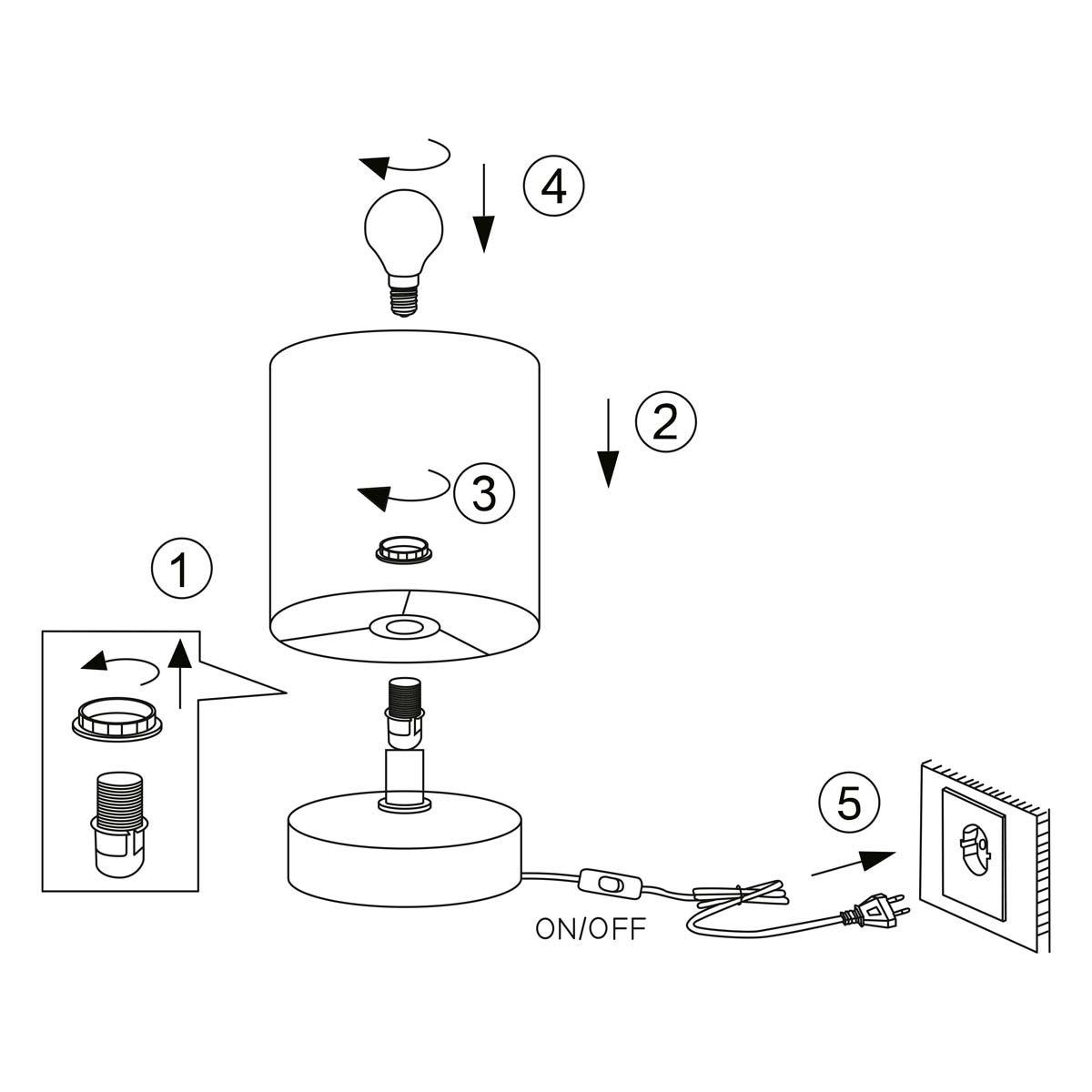 4

2

3

1

5

ON/OFF