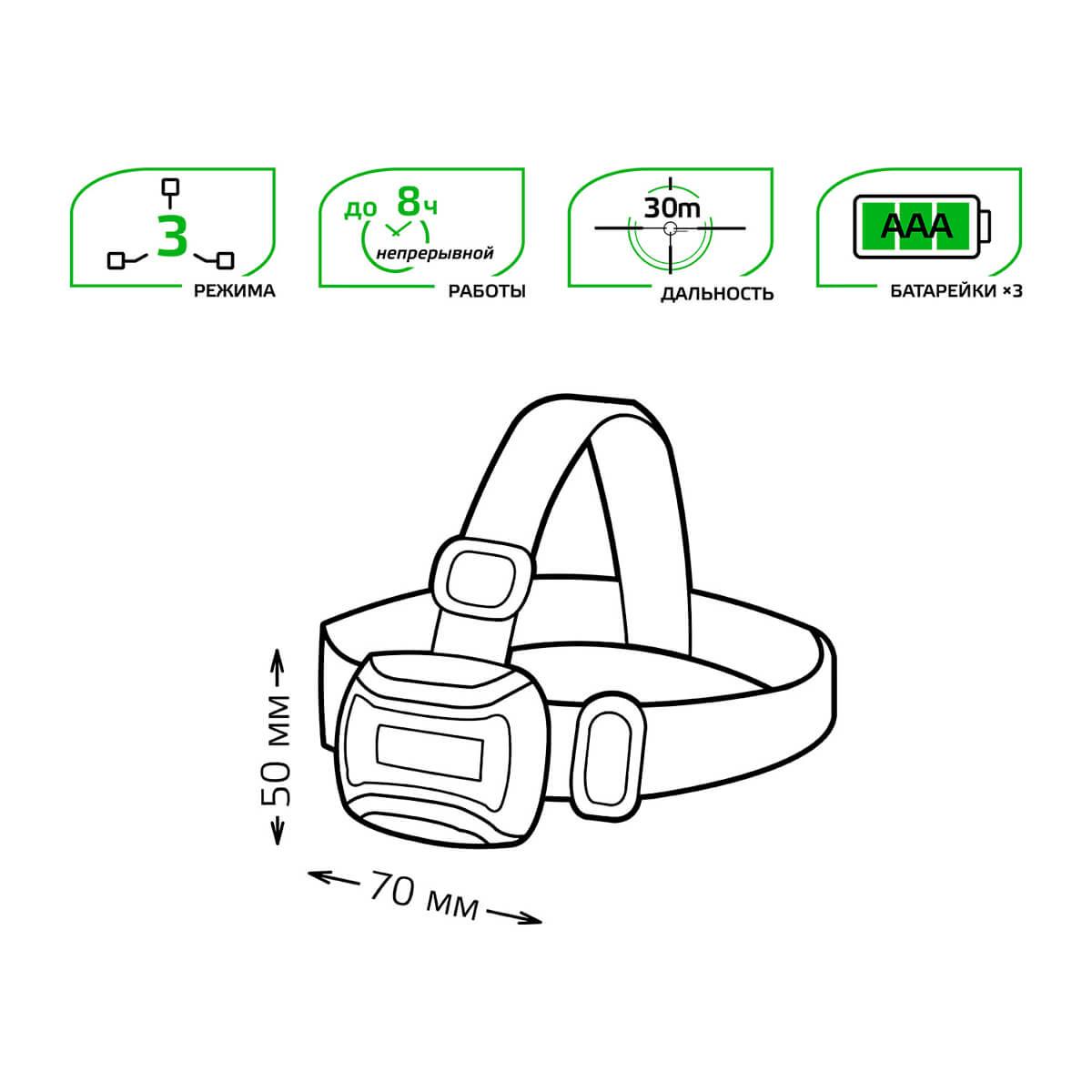 3
РЕЖИМА

до 8ч
непрерывной
РАБОТЫ

30m
ДАЛЬНОСТЬ

AAA
БАТАРЕЙКИ ×3

50 мм

70 мм